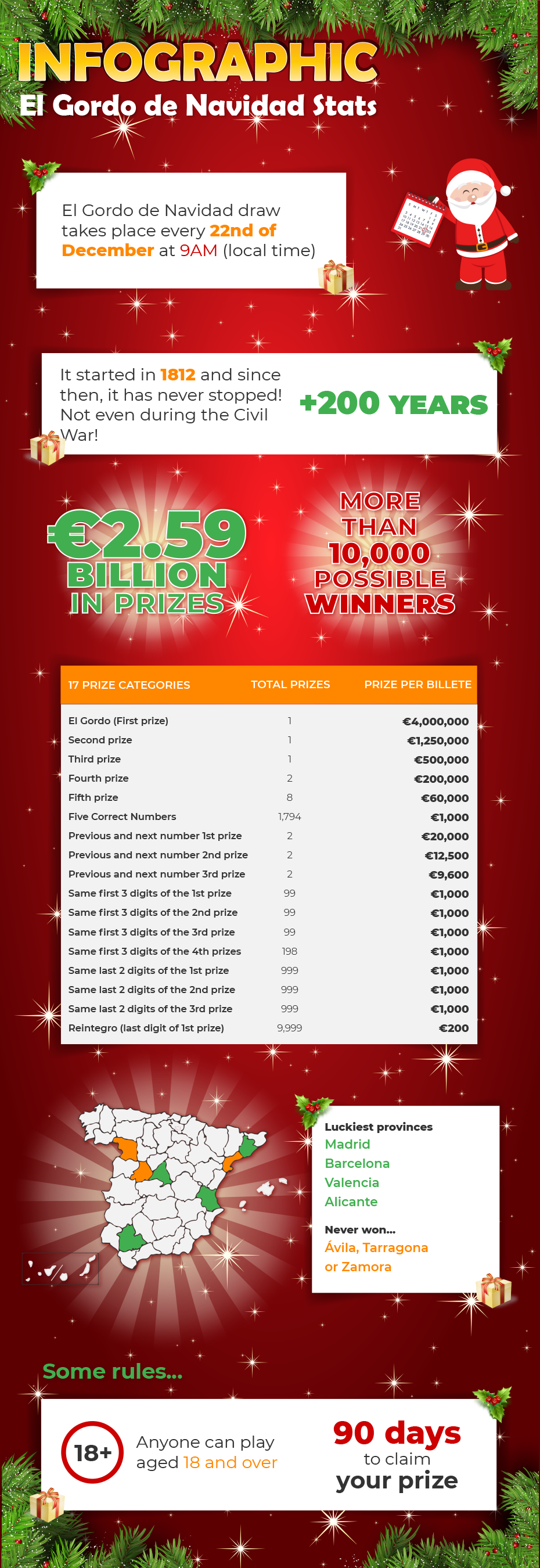 INFOGRAPHIC
El Gordo de Navidad Stats

El Gordo de Navidad draw takes place every 22nd of December at 9AM (local time)

It started in 1812 and since then, it has never stopped! Not even during the Civil War!

+200 YEARS

€2.59 BILLION IN PRIZES

MORE THAN 10,000 POSSIBLE WINNERS

| 17 PRIZE CATEGORIES | TOTAL PRIZES | PRIZE PER BILLETE |
|---|---|---|
| El Gordo (First prize) | 1 | €4,000,000 |
| Second prize | 1 | €1,250,000 |
| Third prize | 1 | €500,000 |
| Fourth prize | 2 | €200,000 |
| Fifth prize | 8 | €60,000 |
| Five Correct Numbers | 1,794 | €1,000 |
| Previous and next number 1st prize | 2 | €20,000 |
| Previous and next number 2nd prize | 2 | €12,500 |
| Previous and next number 3rd prize | 2 | €9,600 |
| Same first 3 digits of the 1st prize | 99 | €1,000 |
| Same first 3 digits of the 2nd prize | 99 | €1,000 |
| Same first 3 digits of the 3rd prize | 99 | €1,000 |
| Same first 3 digits of the 4th prizes | 198 | €1,000 |
| Same last 2 digits of the 1st prize | 999 | €1,000 |
| Same last 2 digits of the 2nd prize | 999 | €1,000 |
| Same last 2 digits of the 3rd prize | 999 | €1,000 |
| Reintegro (last digit of 1st prize) | 9,999 | €200 |

Luckiest provinces
Madrid
Barcelona
Valencia
Alicante

Never won...
Ávila, Tarragona or Zamora

Some rules...

18+
Anyone can play aged 18 and over

90 days
to claim
your prize